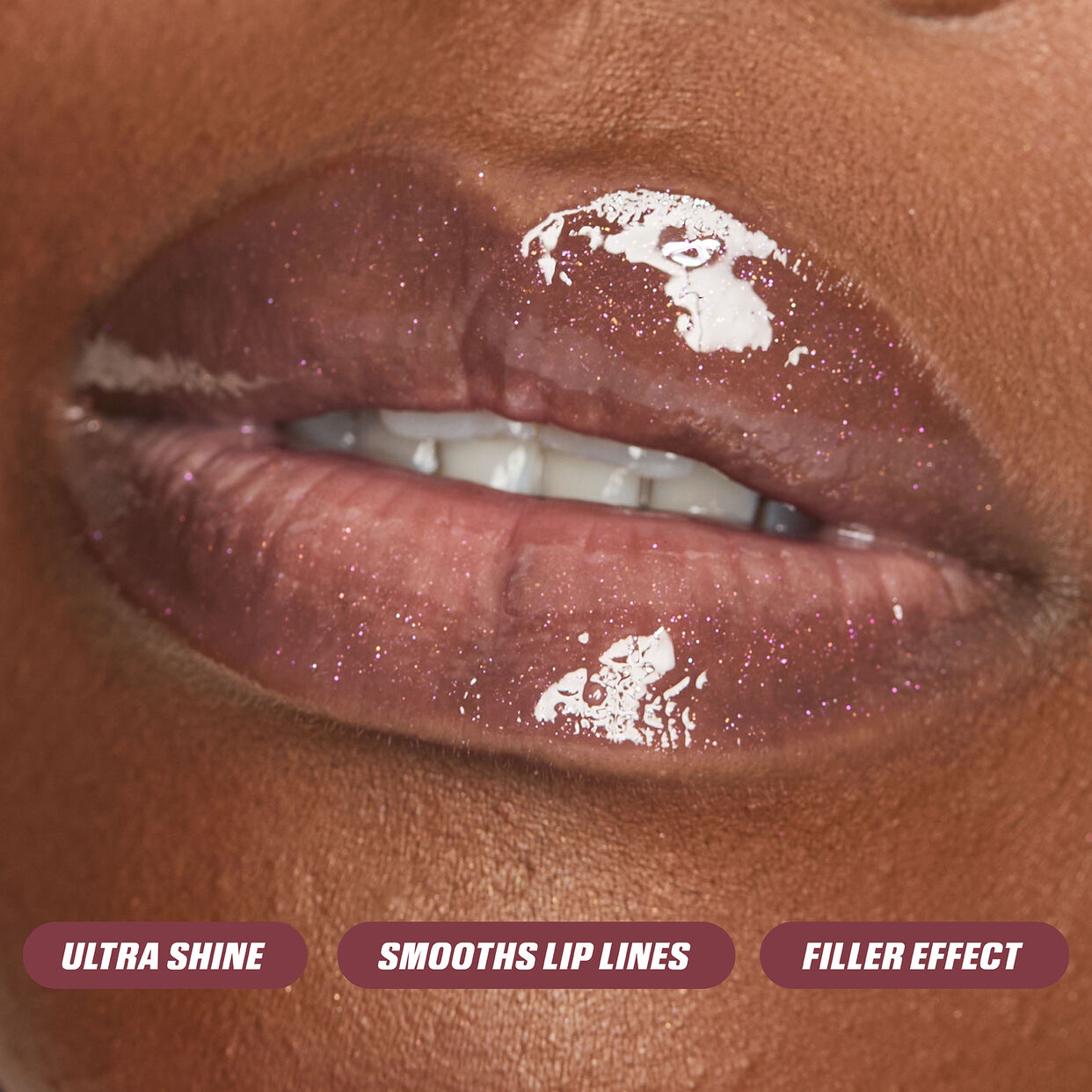 ULTRA SHINE

SMOOTHS LIP LINES

FILLER EFFECT