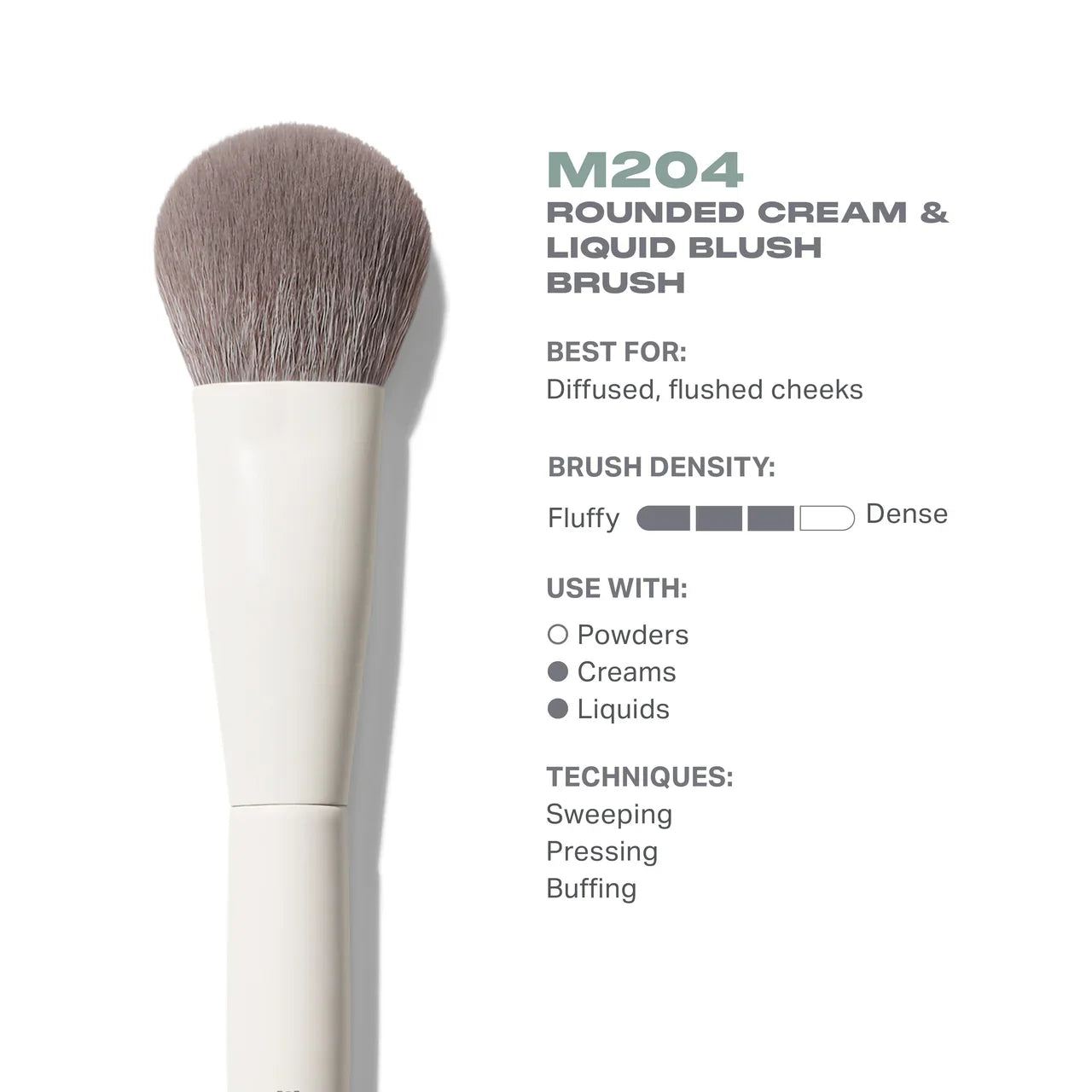 M204
ROUNDED CREAM & LIQUID BLUSH BRUSH

BEST FOR:
Diffused, flushed cheeks

BRUSH DENSITY:
Fluffy Dense

USE WITH:
Powders
Creams
Liquids

TECHNIQUES:
Sweeping
Pressing
Buffing