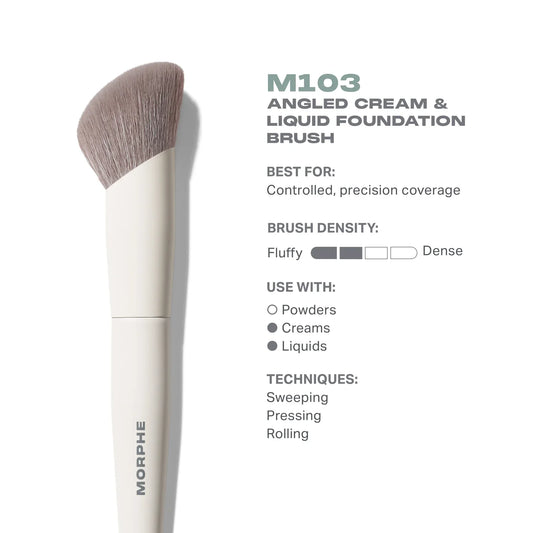 M103
ANGLED CREAM & LIQUID FOUNDATION BRUSH

BEST FOR:
Controlled, precision coverage

BRUSH DENSITY:
Fluffy Dense

USE WITH:
Powders
Creams
Liquids

TECHNIQUES:
Sweeping
Pressing
Rolling

MORPHE